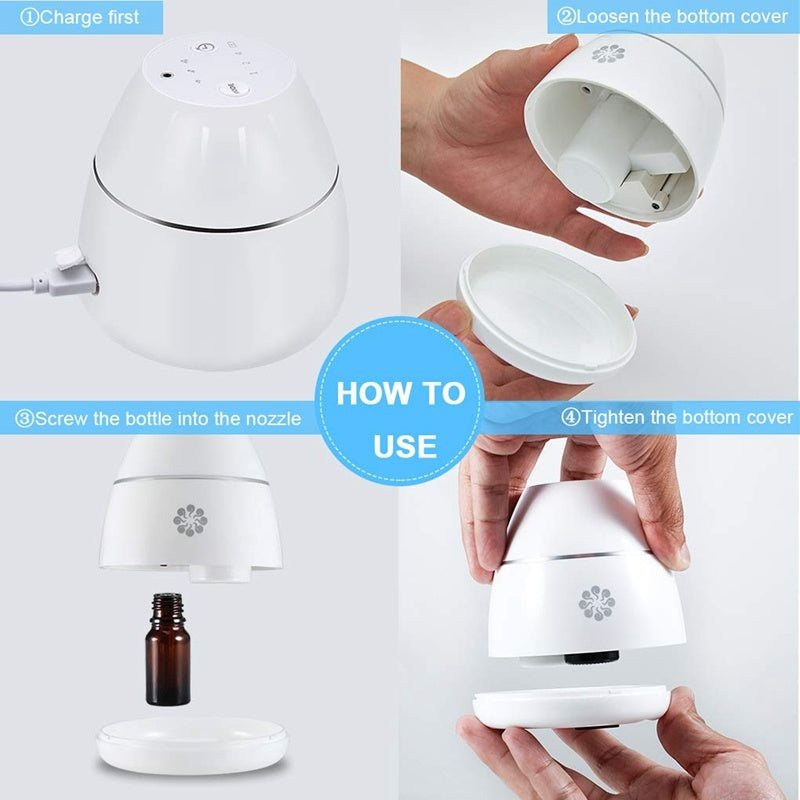 ①Charge first

②Loosen the bottom cover

HOW TO USE

③Screw the bottle into the nozzle

④Tighten the bottom cover